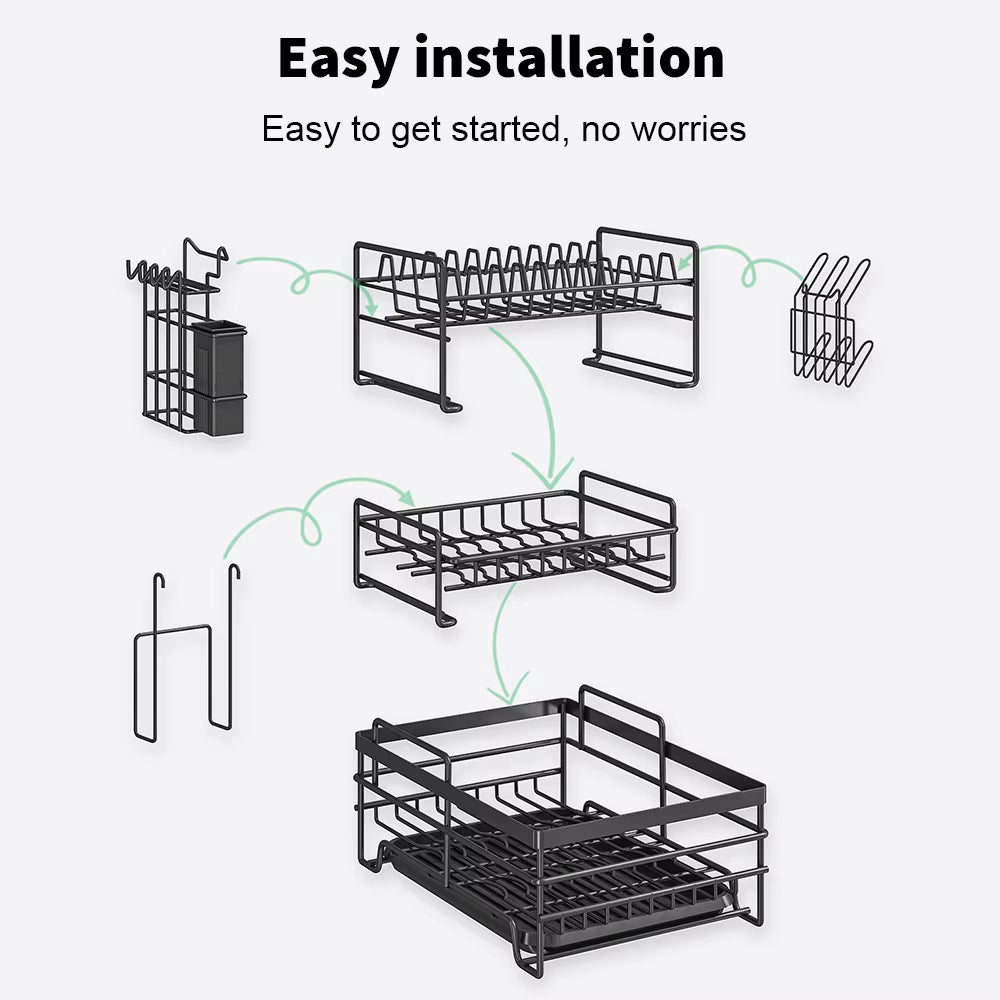 Easy installation

Easy to get started, no worries