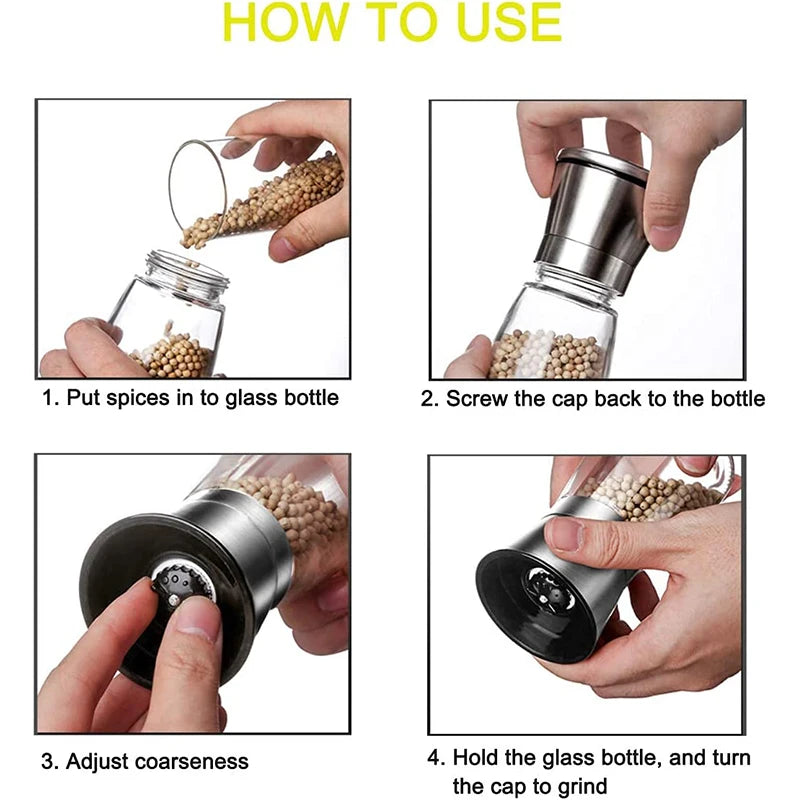 HOW TO USE

1. Put spices in to glass bottle

2. Screw the cap back to the bottle

3. Adjust coarseness

4. Hold the glass bottle, and turn the cap to grind